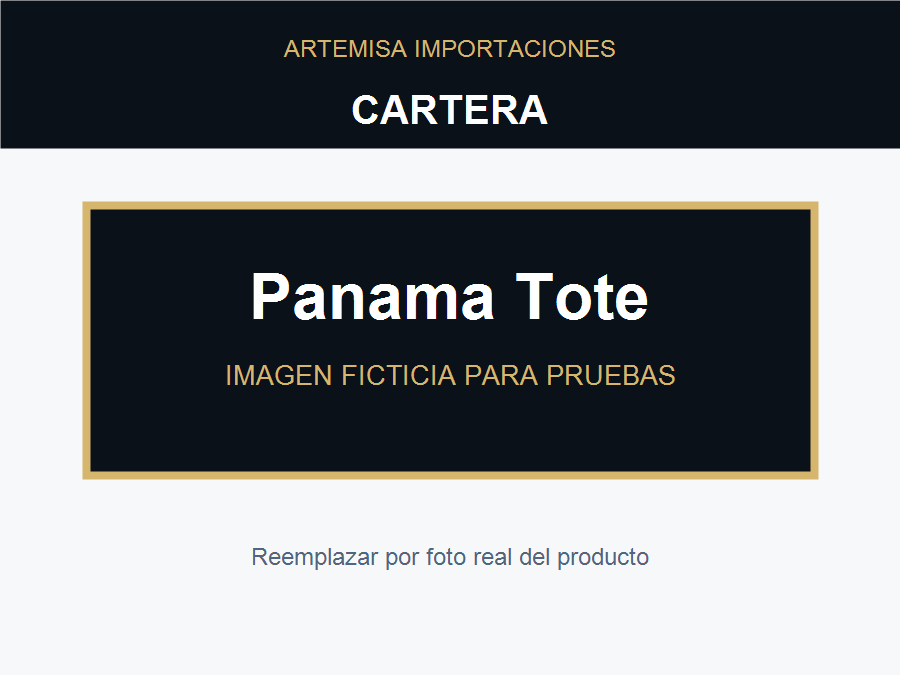 ARTEMISA IMPORTACIONES

CARTERA

Panama Tote

IMAGEN FICTICIA PARA PRUEBAS

Reemplazar por foto real del producto